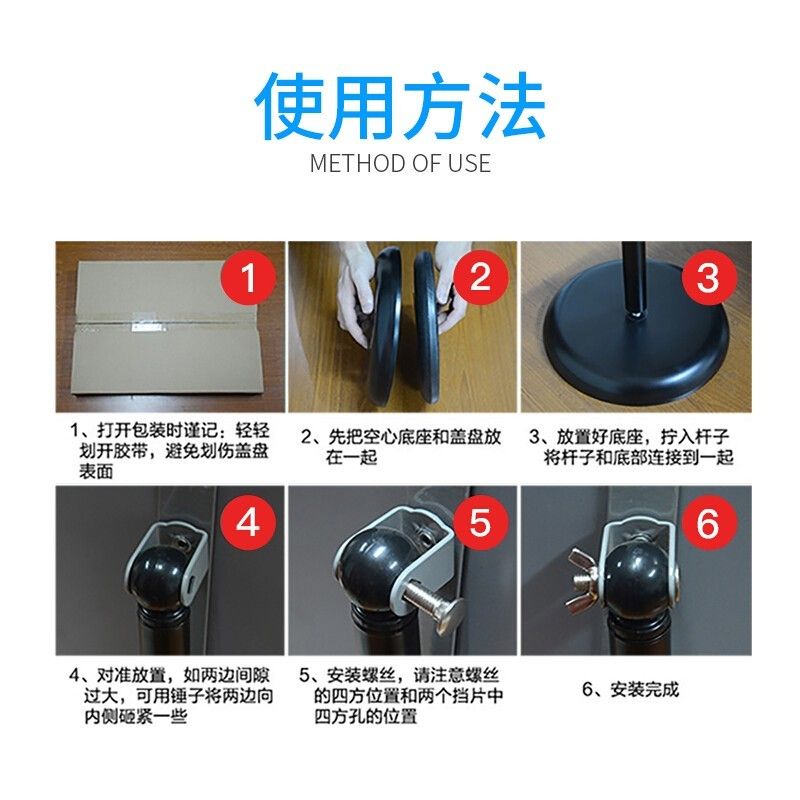 使用方法
METHOD OF USE

1

2

3

1、打开包装时谨记：轻轻划开胶带，避免划伤盖盘表面

2、先把空心底座和盖盘放在一起

3、放置好底座，拧入杆子将杆子和底部连接到一起

4

5

6

4、对准放置，如两边间隙过大，可用锤子将两边向内侧砸紧一些

5、安装螺丝，请注意螺丝的四方位置和两个挡片中四方孔的位置

6、安装完成