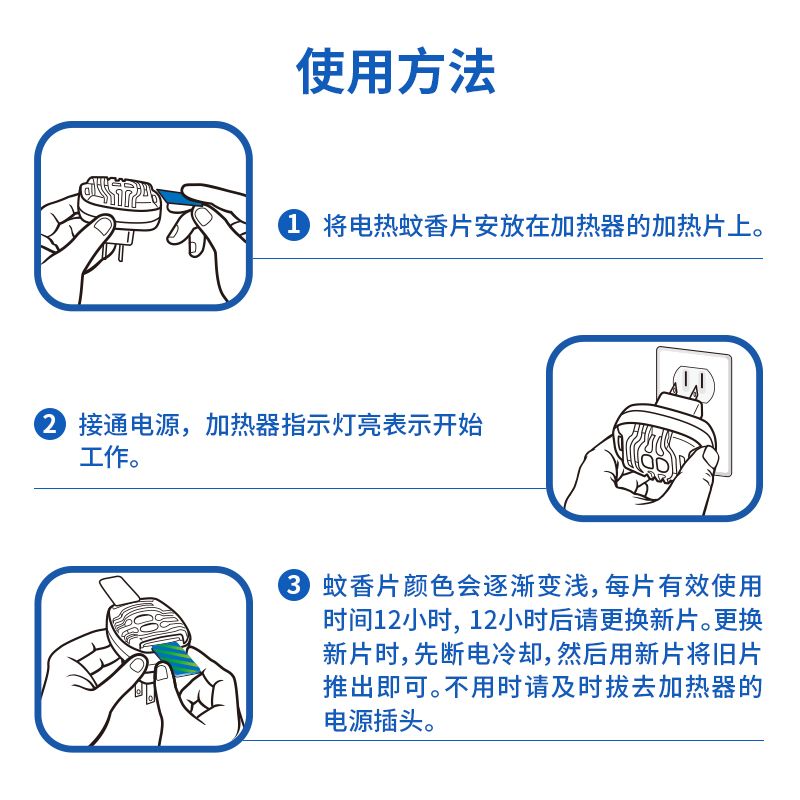 使用方法

1 将电热蚊香片安放在加热器的加热片上。

2 接通电源，加热器指示灯亮表示开始工作。

3 蚊香片颜色会逐渐变浅，每片有效使用时间12小时，12小时后请更换新片。更换新片时，先断电冷却，然后用新片将旧片推出即可。不用时请及时拔去加热器的电源插头。